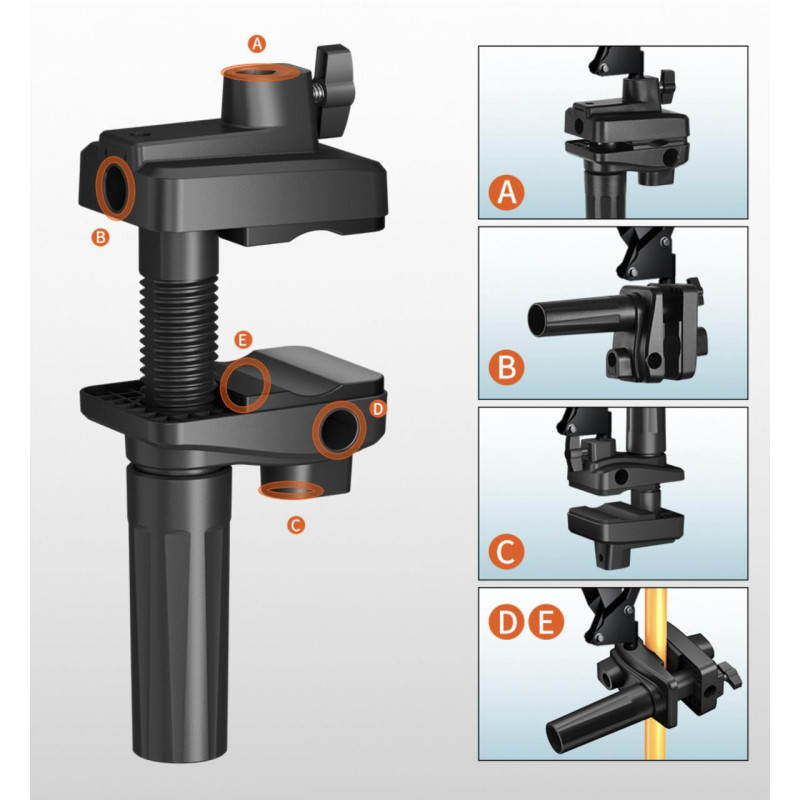 A
B
E
D
C
A
B
C
D E