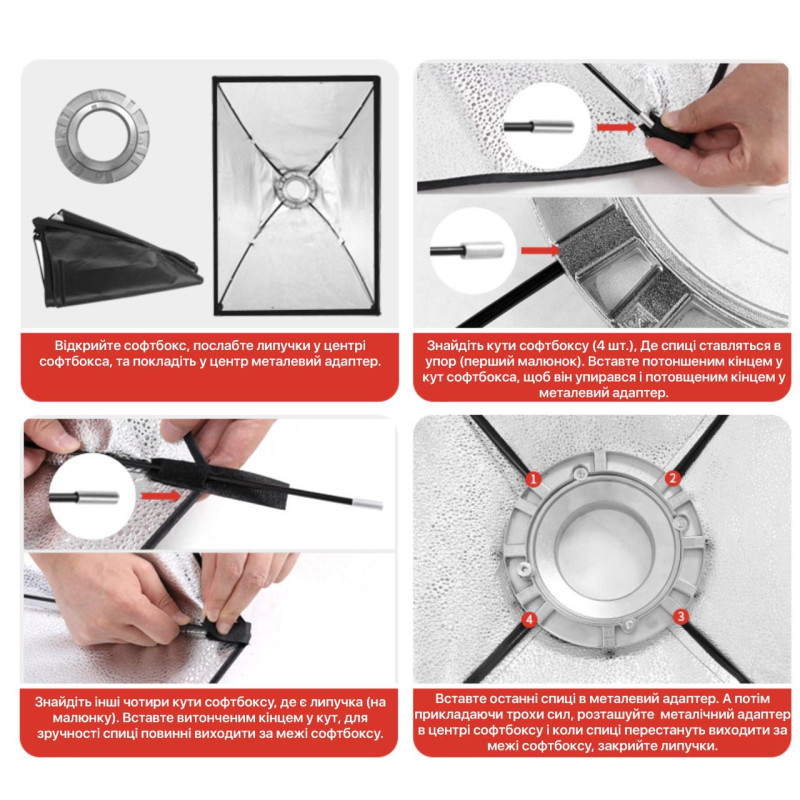 Відкрийте софтбокс, послабте липучки у центрі софтбокса, та покладіть у центр металевий адаптер.

Знайдіть кути софтбоксу (4 шт.), Де спиці ставляться в упор (перший малюнок). Вставте потоншеним кінцем у кут софтбокса, щоб він упирався і потовщеним кінцем у металевий адаптер.

Знайдіть інші чотири кути софтбоксу, де є липучка (на малюнку). Вставте витонченим кінцем у кут, для зручності спиці повинні виходити за межі софтбоксу.

1
2
4
3

Вставте останні спиці в металевий адаптер. А потім прикладаючи трохи сил, розташуйте металічний адаптер в центрі софтбоксу і коли спиці перестануть виходити за межі софтбоксу, закрийте липучки.