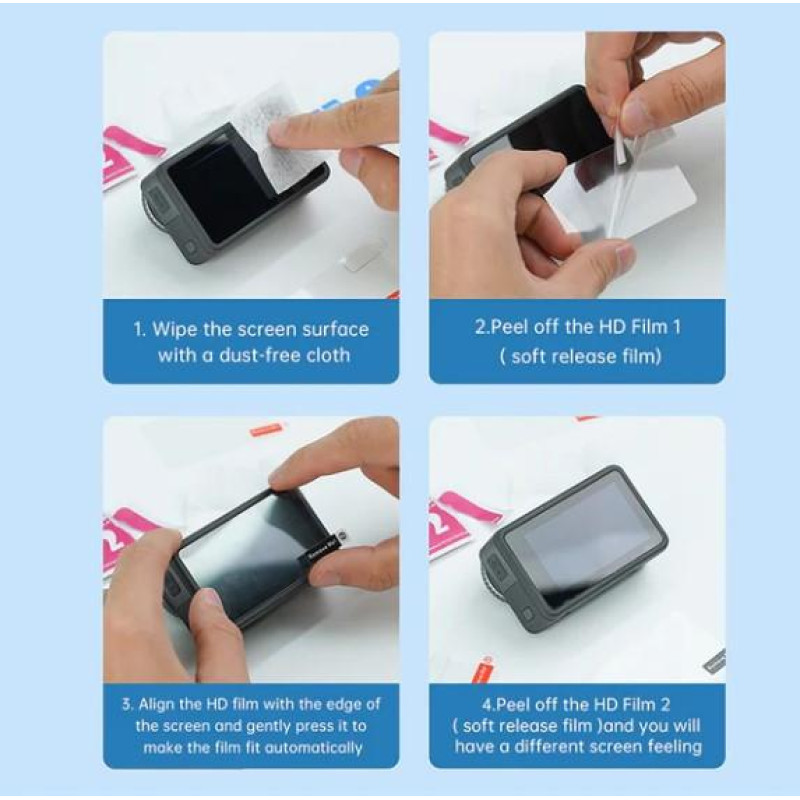 1. Wipe the screen surface with a dust-free cloth

2.Peel off the HD Film 1 ( soft release film)

3. Align the HD film with the edge of the screen and gently press it to make the film fit automatically

4.Peel off the HD Film 2 ( soft release film )and you will have a different screen feeling