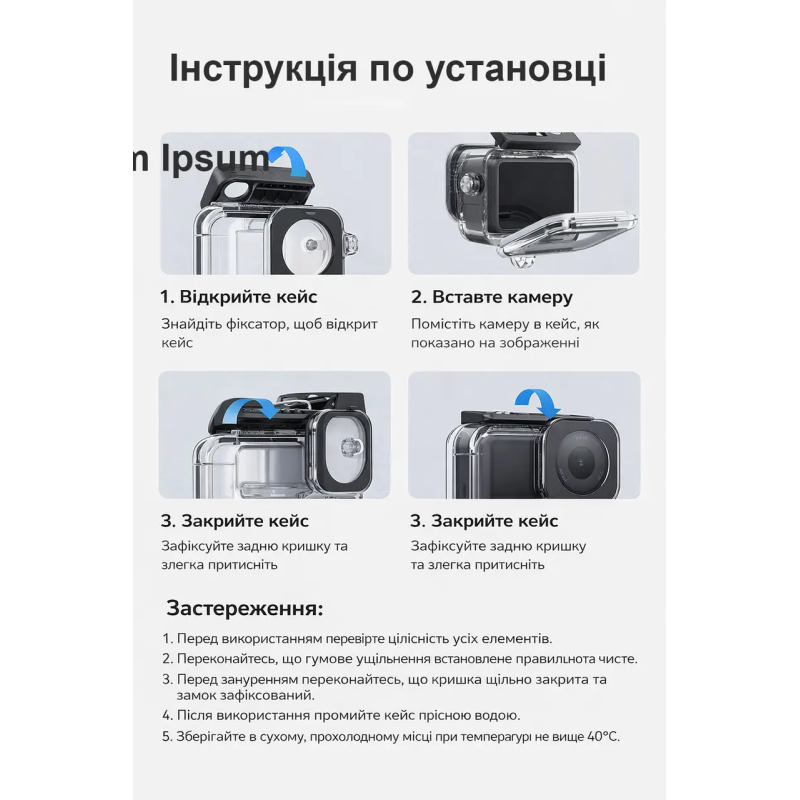 Інструкція по установці

n Ipsum

1. Відкрийте кейс
Знайдіть фіксатор, щоб відкрит кейс

2. Вставте камеру
Помістіть камеру в кейс, як показано на зображенні

3. Закрийте кейс
Зафіксуйте задню кришку та злегка притисніть

3. Закрийте кейс
Зафіксуйте задню кришку та злегка притисніть

Застереження:
1. Перед використанням перевірте цілісність усіх елементів.
2. Переконайтесь, що гумове ущільнення встановлене правильнота чисте.
3. Перед зануренням переконайтесь, що кришка щільно закрита та замок зафіксований.
4. Після використання промийте кейс прісною водою.
5. Зберігайте в сухому, прохолодному місці при темперагурі не вище 40°C.