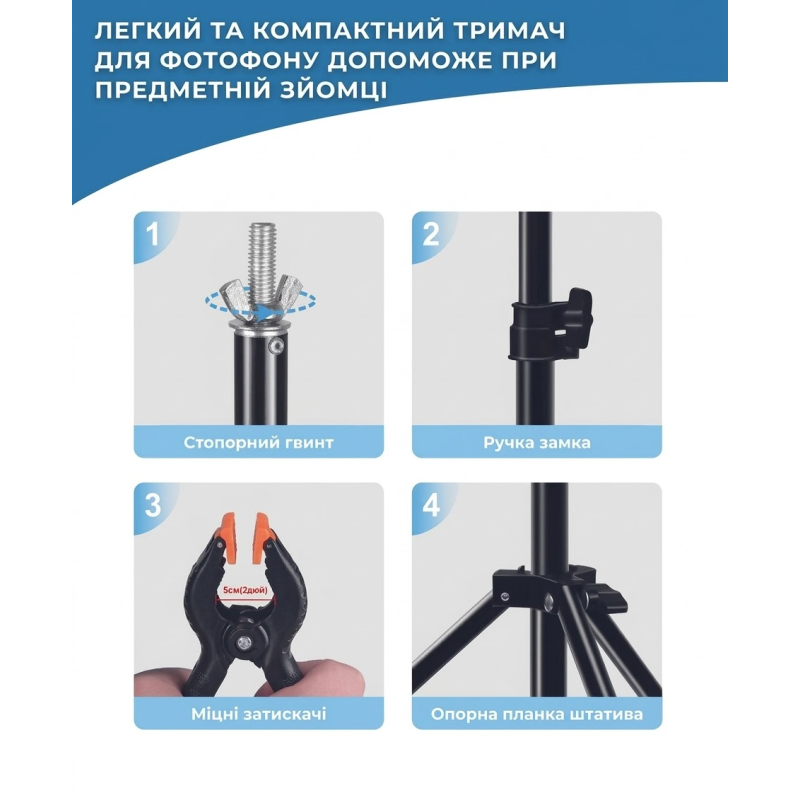 ЛЕГКИЙ ТА КОМПАКТНИЙ ТРИМАЧ ДЛЯ ФОТОФОНУ ДОПОМОЖЕ ПРИ ПРЕДМЕТНІЙ ЗЙОМЦІ

1

Стопорний гвинт

2

Ручка замка

3

5см(2дюй)

Міцні затискачі

4

Опорна планка штатива